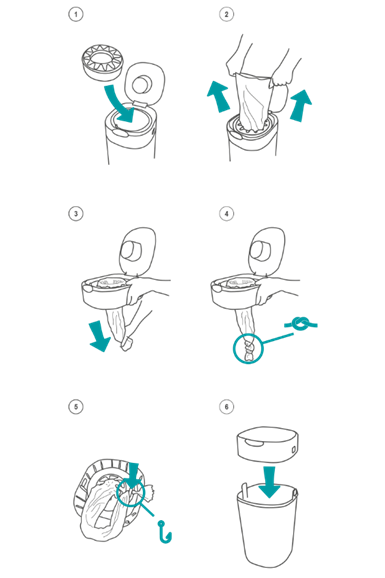 1

2

3

4

5

6